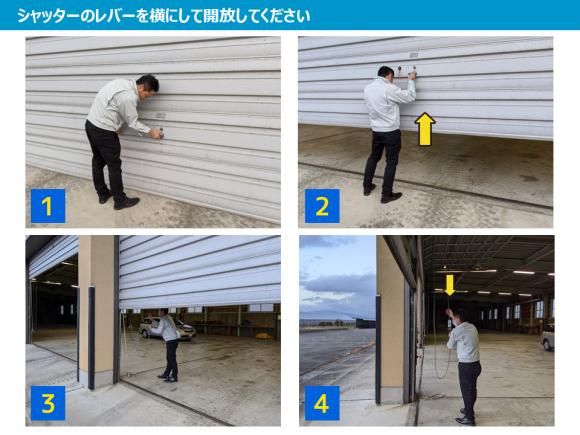 シャッターのレバーを横にして開放してください

1

2

3

4