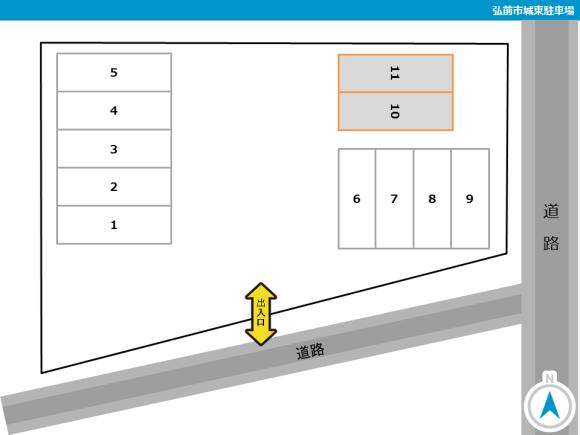 弘前市城東駐車場

5
4
3
2
1

11
10

6
7
8
9

道路

出入口

道路

N