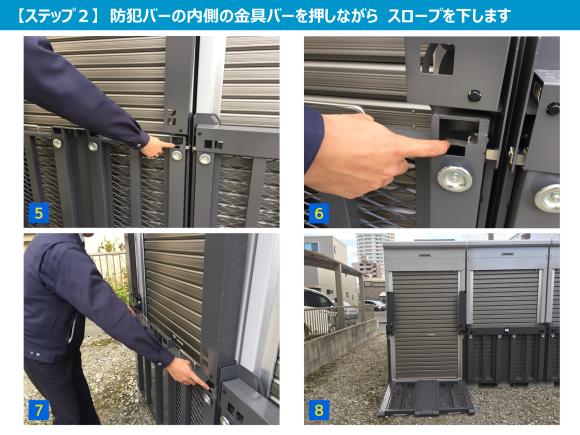 【ステップ２】 防犯バーの内側の金具バーを押しながら スロープを下します

5

6

7

8