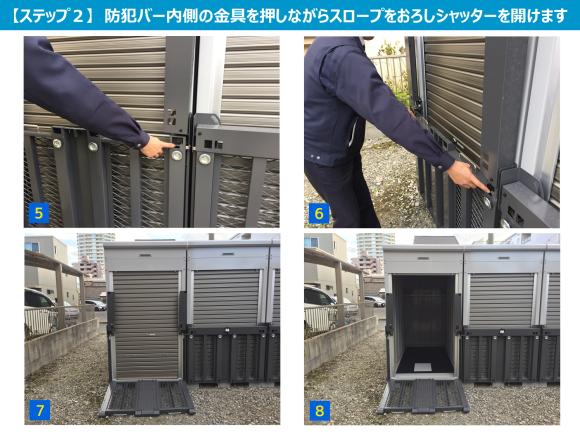 【ステップ２】 防犯バー内側の金具を押しながらスロープをおろしシャッターを開けます

5

6

7

8