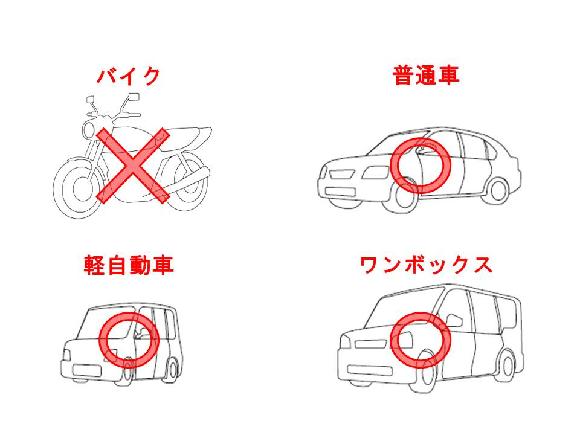 バイク

普通車

軽自動車

ワンボックス